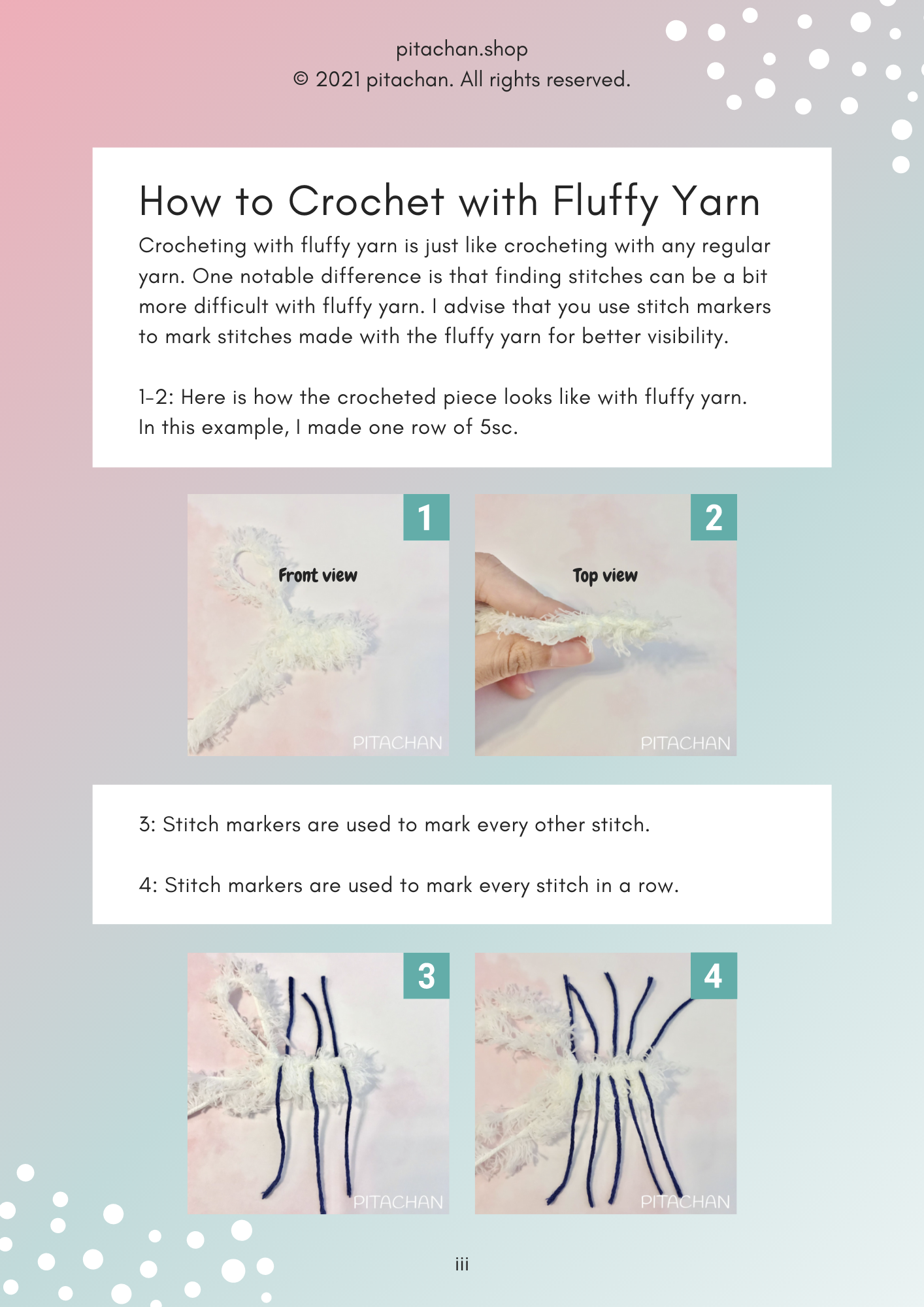 pitachan.shop
© 2021 pitachan. All rights reserved.

How to Crochet with Fluffy Yarn

Crocheting with fluffy yarn is just like crocheting with any regular yarn. One notable difference is that finding stitches can be a bit more difficult with fluffy yarn. I advise that you use stitch markers to mark stitches made with the fluffy yarn for better visibility.

1-2: Here is how the crocheted piece looks like with fluffy yarn. In this example, I made one row of 5sc.

1

Front view

PITACHAN

2

Top view

PITACHAN

3: Stitch markers are used to mark every other stitch.

4: Stitch markers are used to mark every stitch in a row.

3

PITACHAN

4

PITACHAN

iii